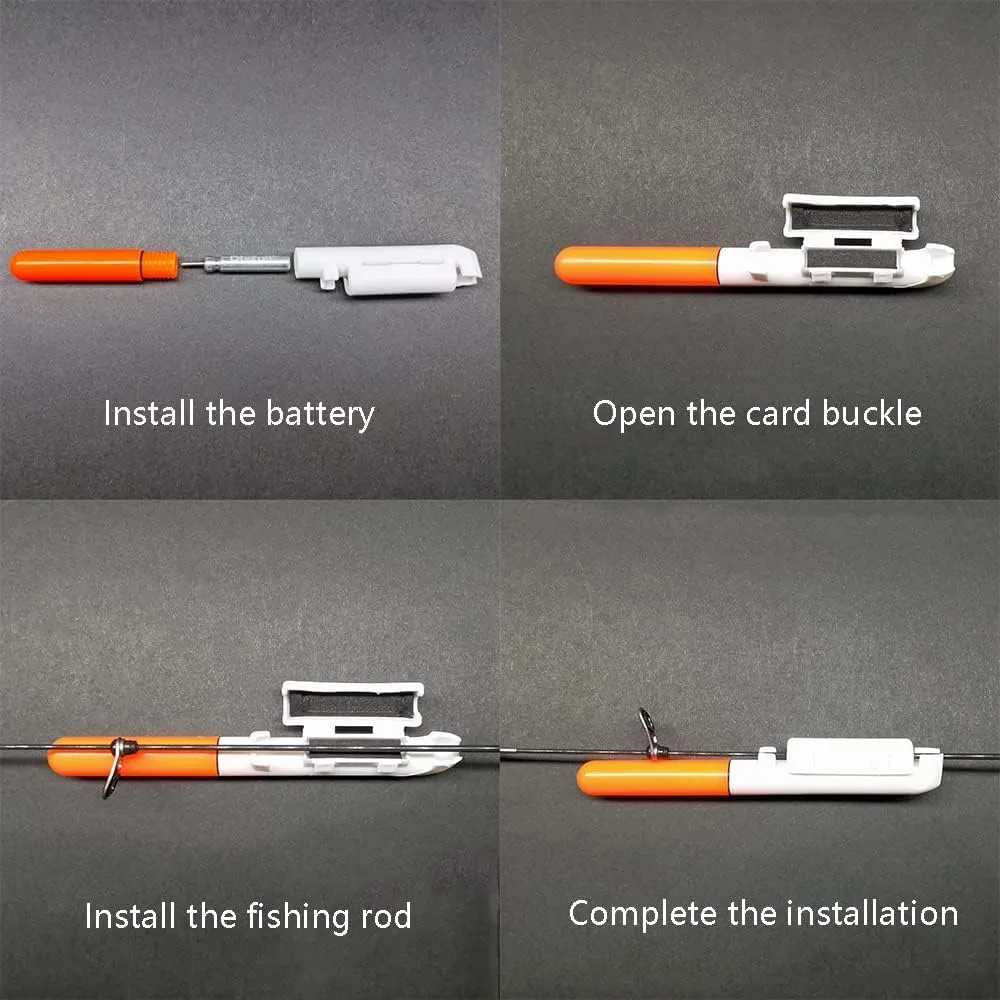 Install the battery

Open the card buckle

Install the fishing rod

Complete the installation