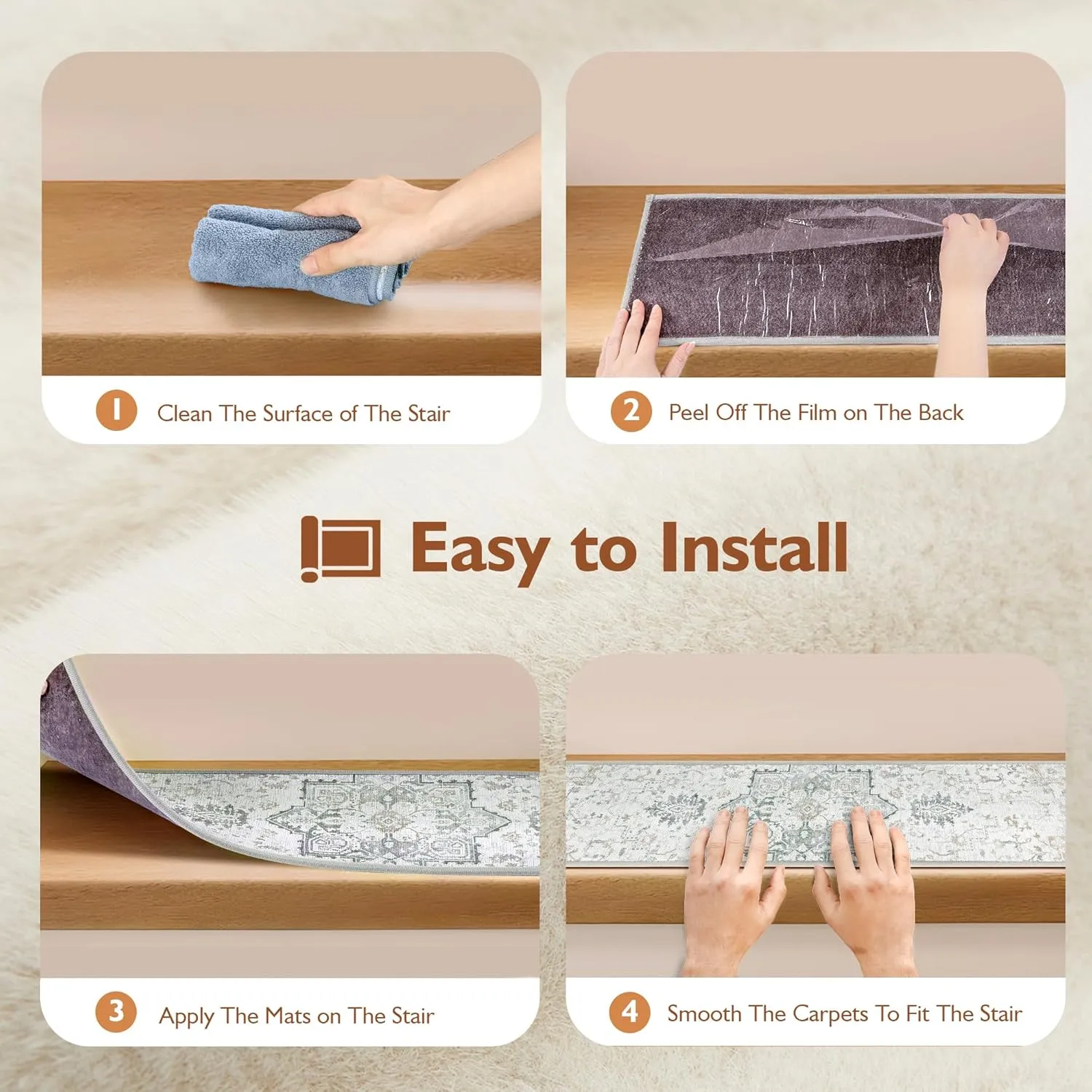 1 Clean The Surface of The Stair

2 Peel Off The Film on The Back

Easy to Install

3 Apply The Mats on The Stair

4 Smooth The Carpets To Fit The Stair